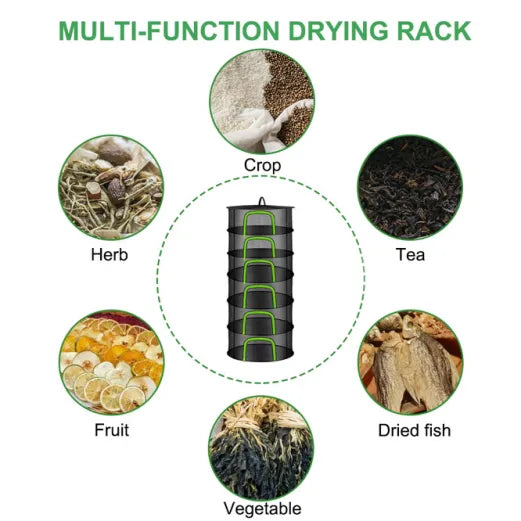 MULTI-FUNCTION DRYING RACK

Crop

Herb

Tea

Fruit

Dried fish

Vegetable