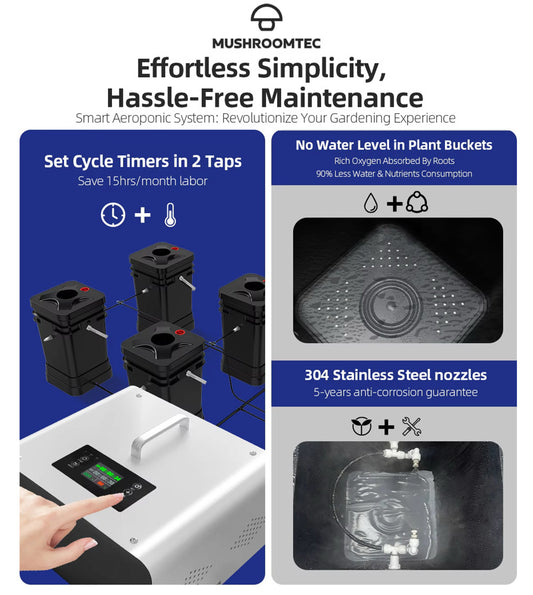 MUSHROOMTEC

Effortless Simplicity, Hassle-Free Maintenance

Smart Aeroponic System: Revolutionize Your Gardening Experience

Set Cycle Timers in 2 Taps

Save 15hrs/month labor

+

No Water Level in Plant Buckets

Rich Oxygen Absorbed By Roots

90% Less Water & Nutrients Consumption

+

304 Stainless Steel nozzles

5-years anti-corrosion guarantee

+